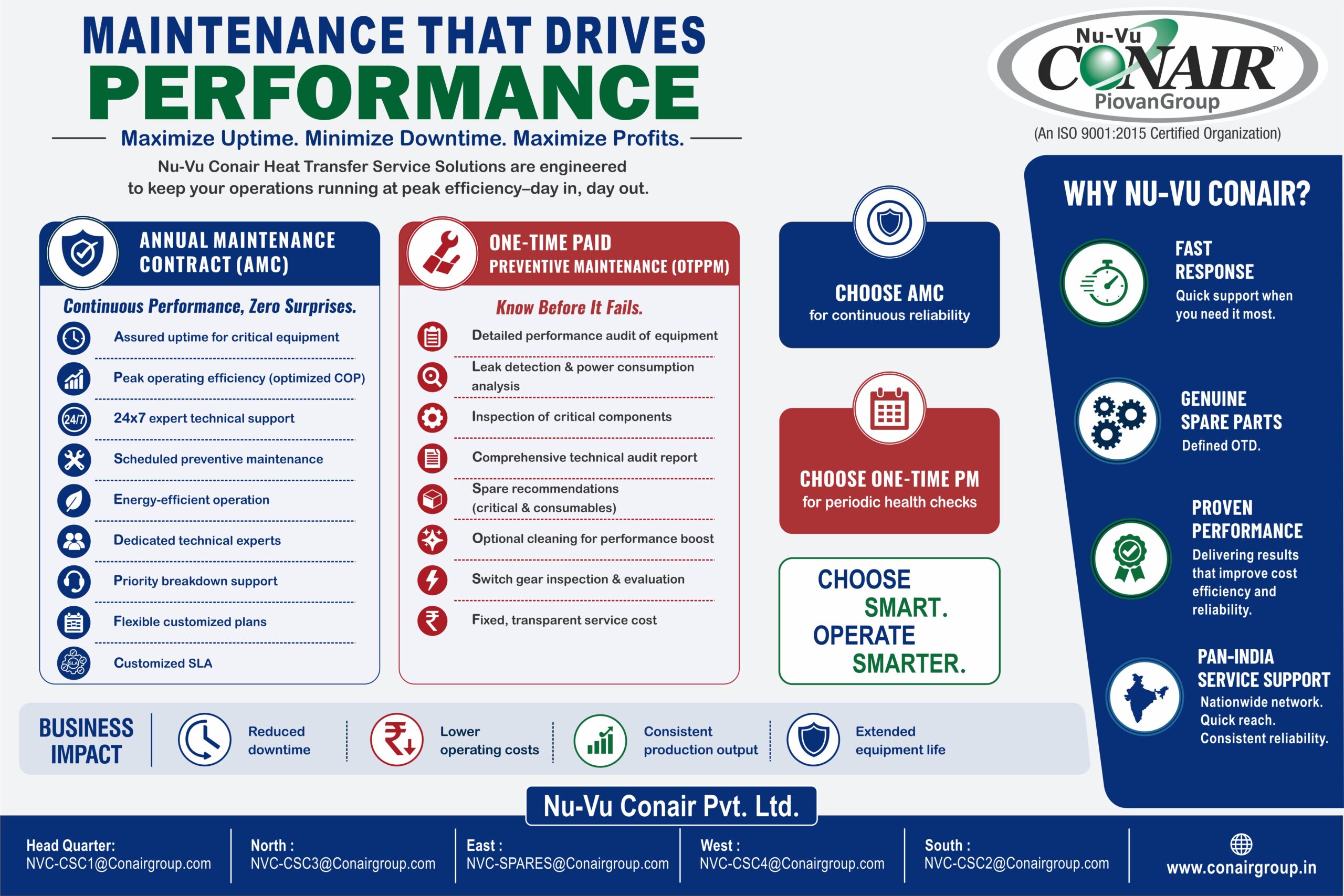 MAINTENANCE THAT DRIVES
PERFORMANCE

Maximize Uptime. Minimize Downtime. Maximize Profits.

Nu-Vu Conair Heat Transfer Service Solutions are engineered to keep your operations running at peak efficiency–day in, day out.

Nu-Vu
CONAIR™
PiovanGroup
(An ISO 9001:2015 Certified Organization)

ANNUAL MAINTENANCE CONTRACT (AMC)

Continuous Performance, Zero Surprises.

Assured uptime for critical equipment

Peak operating efficiency (optimized COP)

24x7 expert technical support

Scheduled preventive maintenance

Energy-efficient operation

Dedicated technical experts

Priority breakdown support

Flexible customized plans

Customized SLA

ONE-TIME PAID PREVENTIVE MAINTENANCE (OTPPM)

Know Before It Fails.

Detailed performance audit of equipment

Leak detection & power consumption analysis

Inspection of critical components

Comprehensive technical audit report

Spare recommendations (critical & consumables)

Optional cleaning for performance boost

Switch gear inspection & evaluation

Fixed, transparent service cost

CHOOSE AMC
for continuous reliability

CHOOSE ONE-TIME PM
for periodic health checks

CHOOSE
SMART.
OPERATE
SMARTER.

WHY NU-VU CONAIR?

FAST RESPONSE
Quick support when you need it most.

GENUINE SPARE PARTS
Defined OTD.

PROVEN PERFORMANCE
Delivering results that improve cost efficiency and reliability.

PAN-INDIA SERVICE SUPPORT
Nationwide network.
Quick reach.
Consistent reliability.

BUSINESS IMPACT

Reduced downtime

Lower operating costs

Consistent production output

Extended equipment life

Nu-Vu Conair Pvt. Ltd.

Head Quarter:
NVC-CSC1@Conairgroup.com

North :
NVC-CSC3@Conairgroup.com

East :
NVC-SPARES@Conairgroup.com

West :
NVC-CSC4@Conairgroup.com

South :
NVC-CSC2@Conairgroup.com

www.conairgroup.in